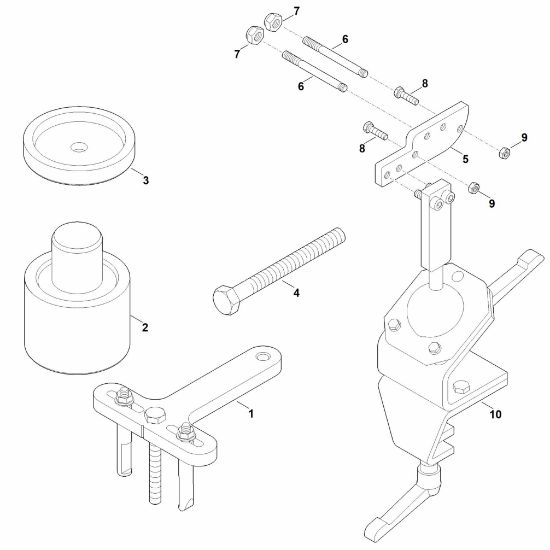 7
7
6
6
8
8
9
5
9
3
4
2
1
10