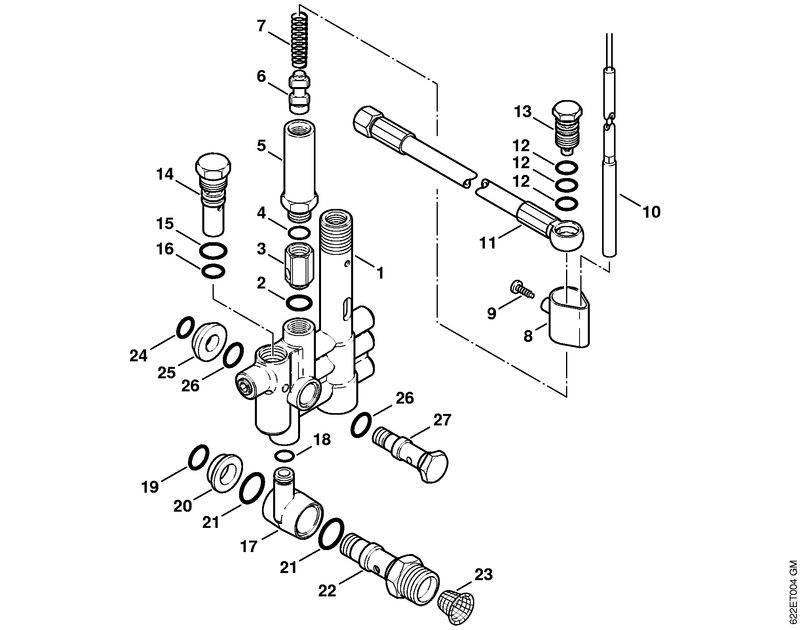 7
6
5
14
4
15
3
16
2
1
13
12
12
12
10
11
9
8
24
25
26
26
27
18
19
20
21
17
21
22
23
622ET004 GM