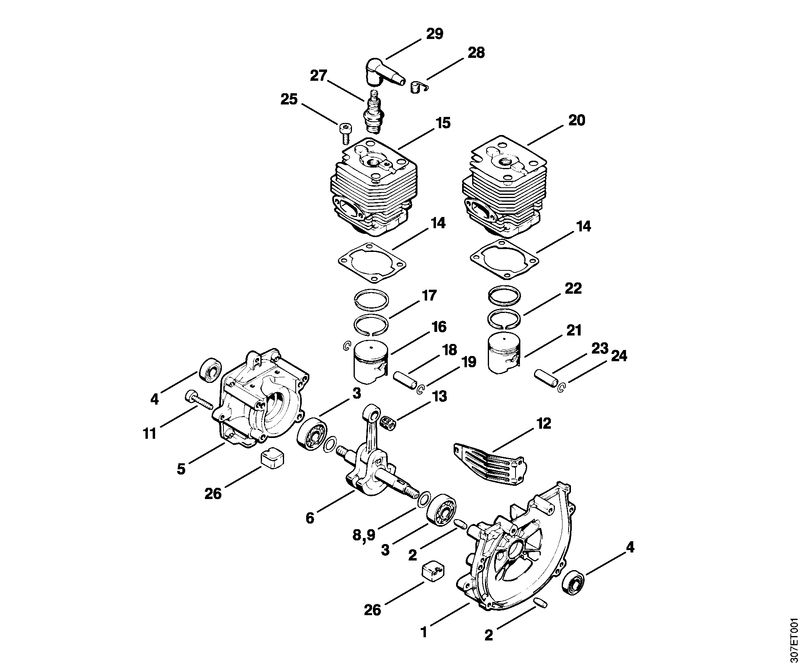 29
28
27
25
15
20
14
14
17
22
16
21
18
19
23
24
4
3
13
11
12
5
26
6
8,9
3
2
4
26
1
2
307ET001