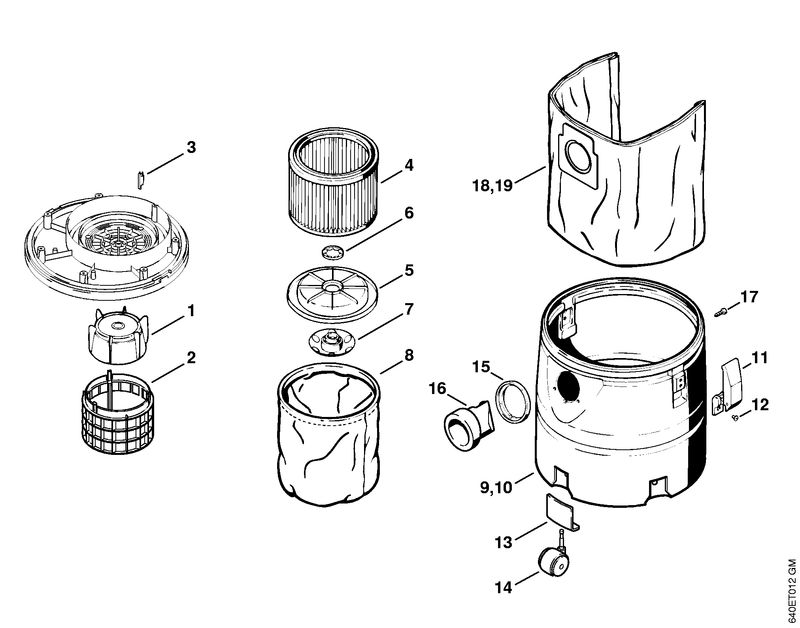 3
1
2
4
6
5
7
8
18,19
17
11
12
15
16
9,10
13
14
640ET012 GM